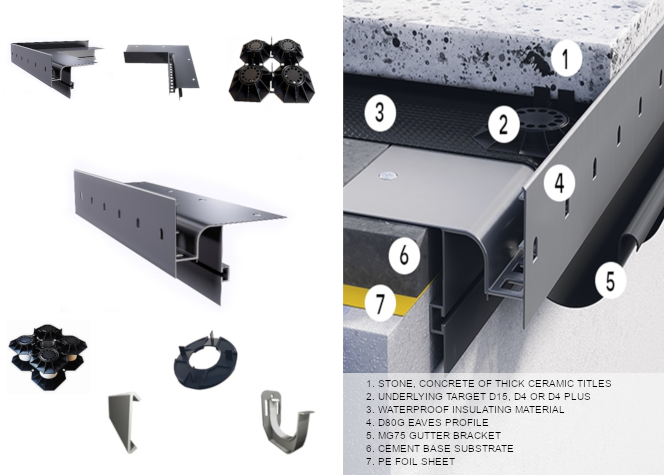 1

3

2

4

6

5

7

1. STONE, CONCRETE OF THICK CERAMIC TITLES
2. UNDERLYING TARGET D15, D4 OR D4 PLUS
3. WATERPROOF INSULATING MATERIAL
4. D80G EAVES PROFILE
5. MG75 GUTTER BRACKET
6. CEMENT BASE SUBSTRATE
7. PE FOIL SHEET